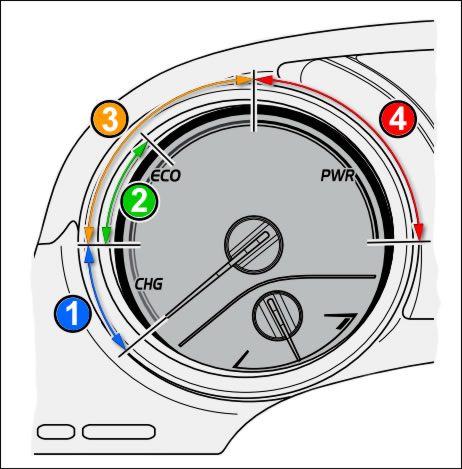 3
4
ECO
PWR
2
CHG
1